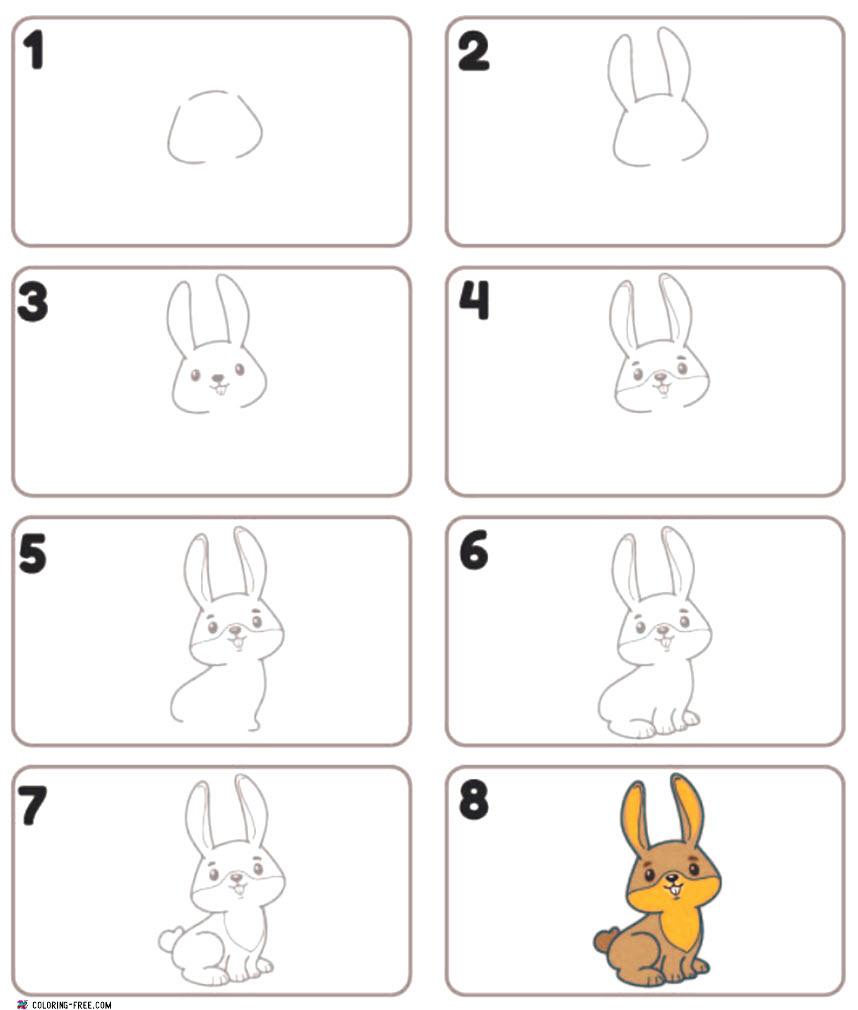 1

2

3

4

5

6

7

8

COLORING-FREE.COM